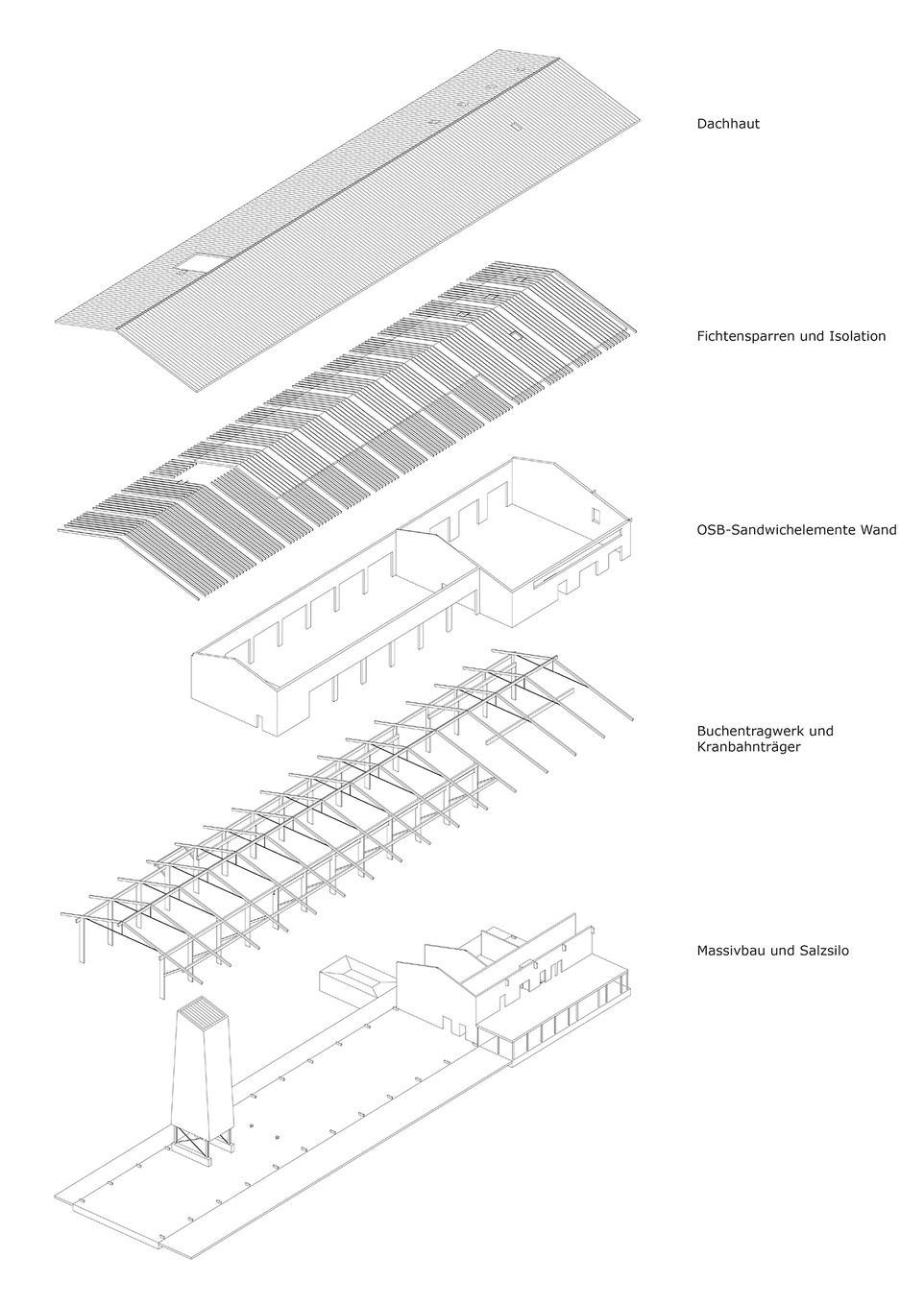 Dachhaut

Fichtensparren und Isolation

OSB-Sandwichelemente Wand

Buchentragwerk und Kranbahnträger

Massivbau und Salzsilo