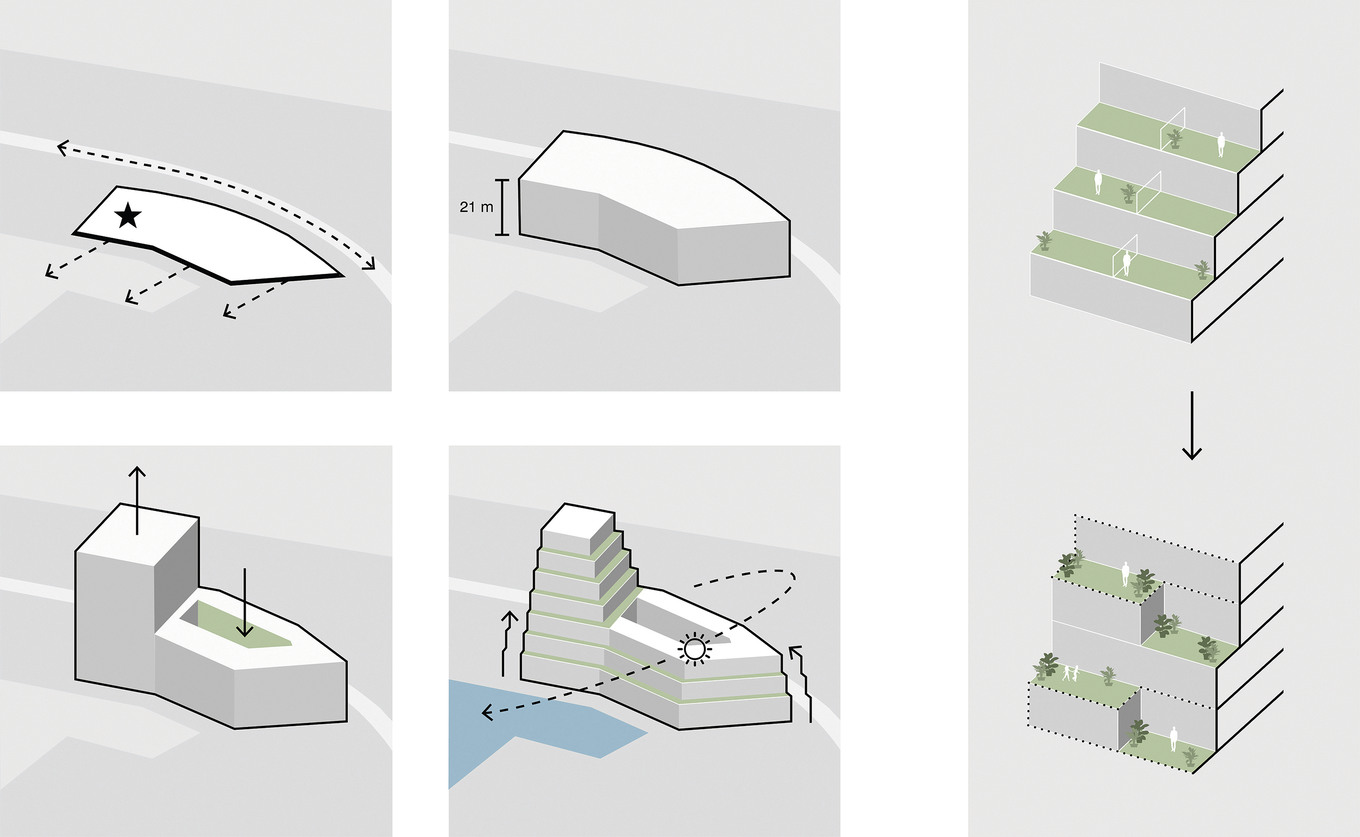 21 m